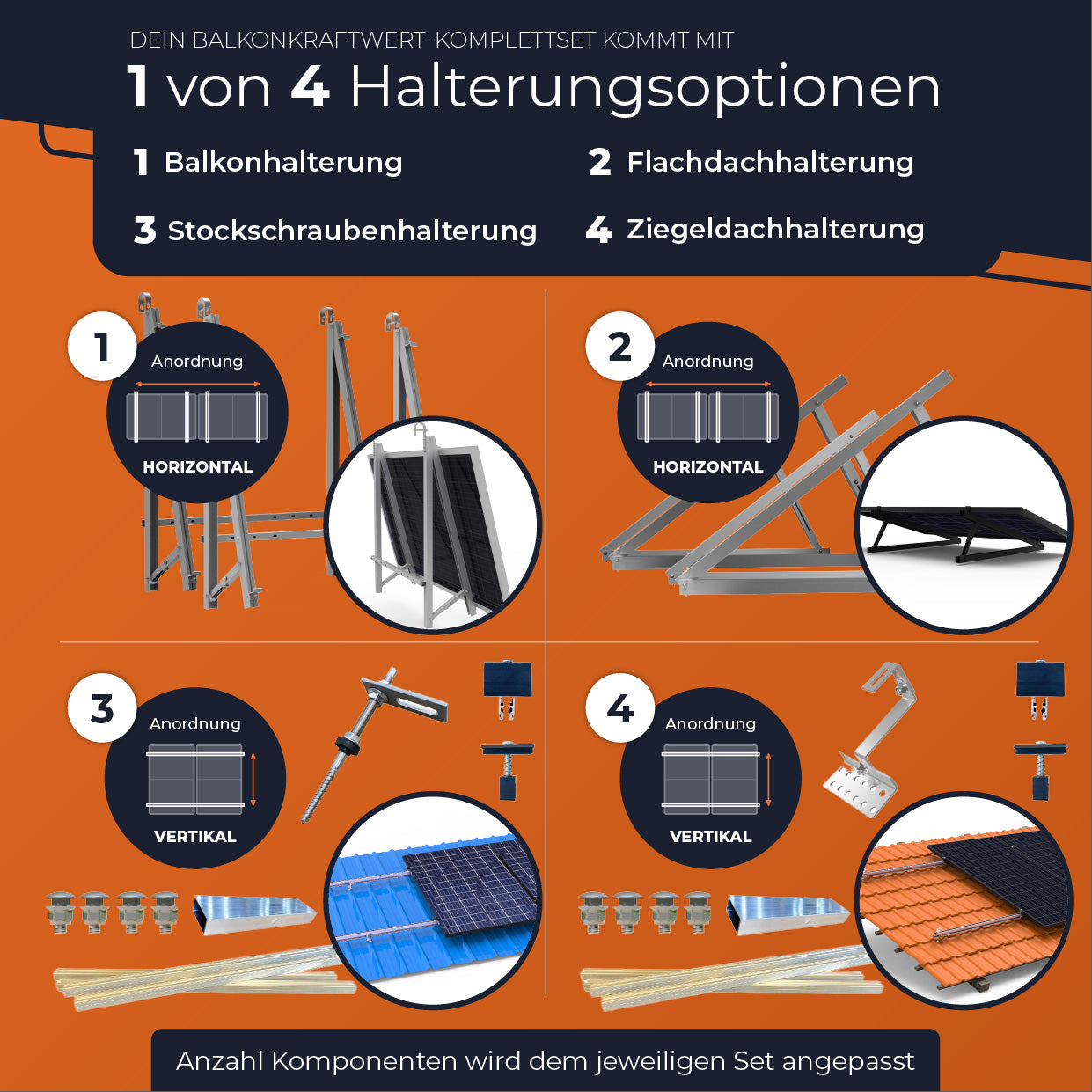 DEIN BALKONKRAFTWERT-KOMPLETTSET KOMMT MIT

1 von 4 Halterungsoptionen

1 Balkonhalterung

2 Flachdachhalterung

3 Stockschraubenhalterung

4 Ziegeldachhalterung

1
Anordnung
HORIZONTAL

2
Anordnung
HORIZONTAL

3
Anordnung
VERTIKAL

4
Anordnung
VERTIKAL

Anzahl Komponenten wird dem jeweiligen Set angepasst