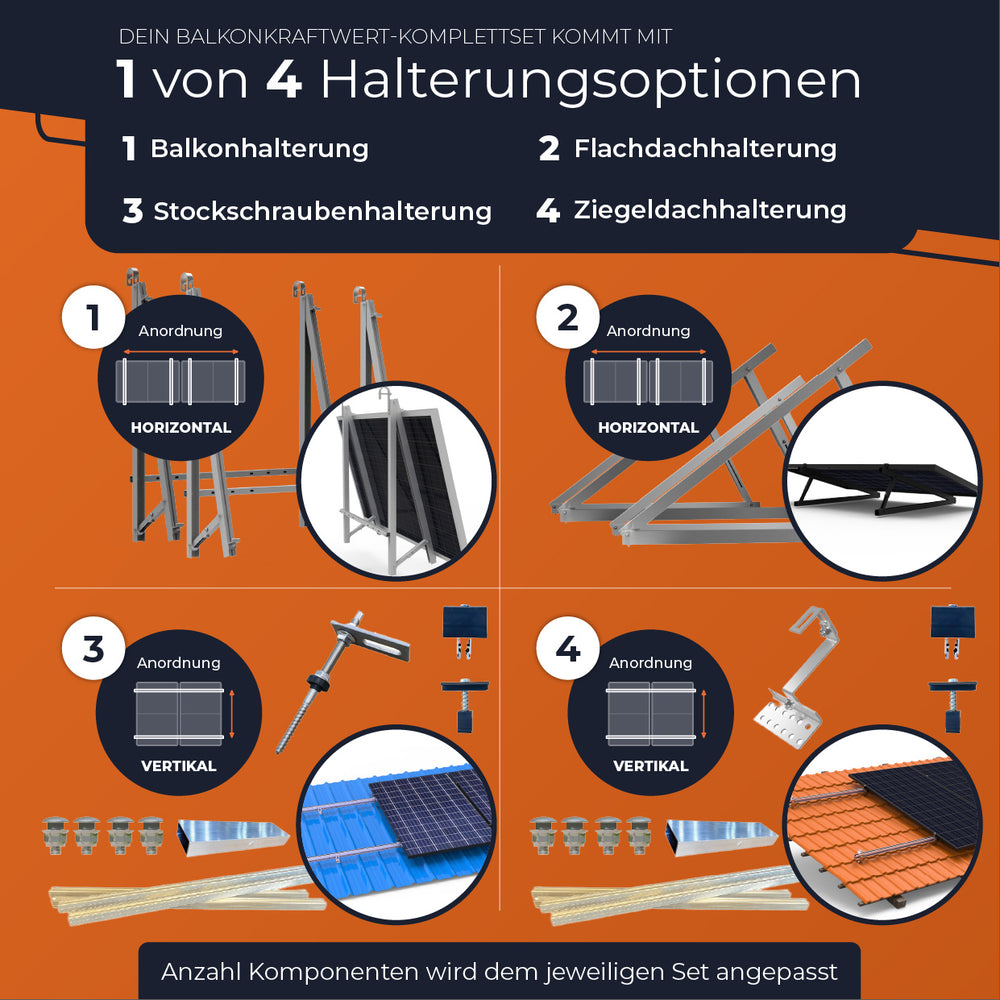 DEIN BALKONKRAFTWERT-KOMPLETTSET KOMMT MIT

1 von 4 Halterungsoptionen

1 Balkonhalterung

2 Flachdachhalterung

3 Stockschraubenhalterung

4 Ziegeldachhalterung

1

Anordnung

HORIZONTAL

2

Anordnung

HORIZONTAL

3

Anordnung

VERTIKAL

4

Anordnung

VERTIKAL

Anzahl Komponenten wird dem jeweiligen Set angepasst