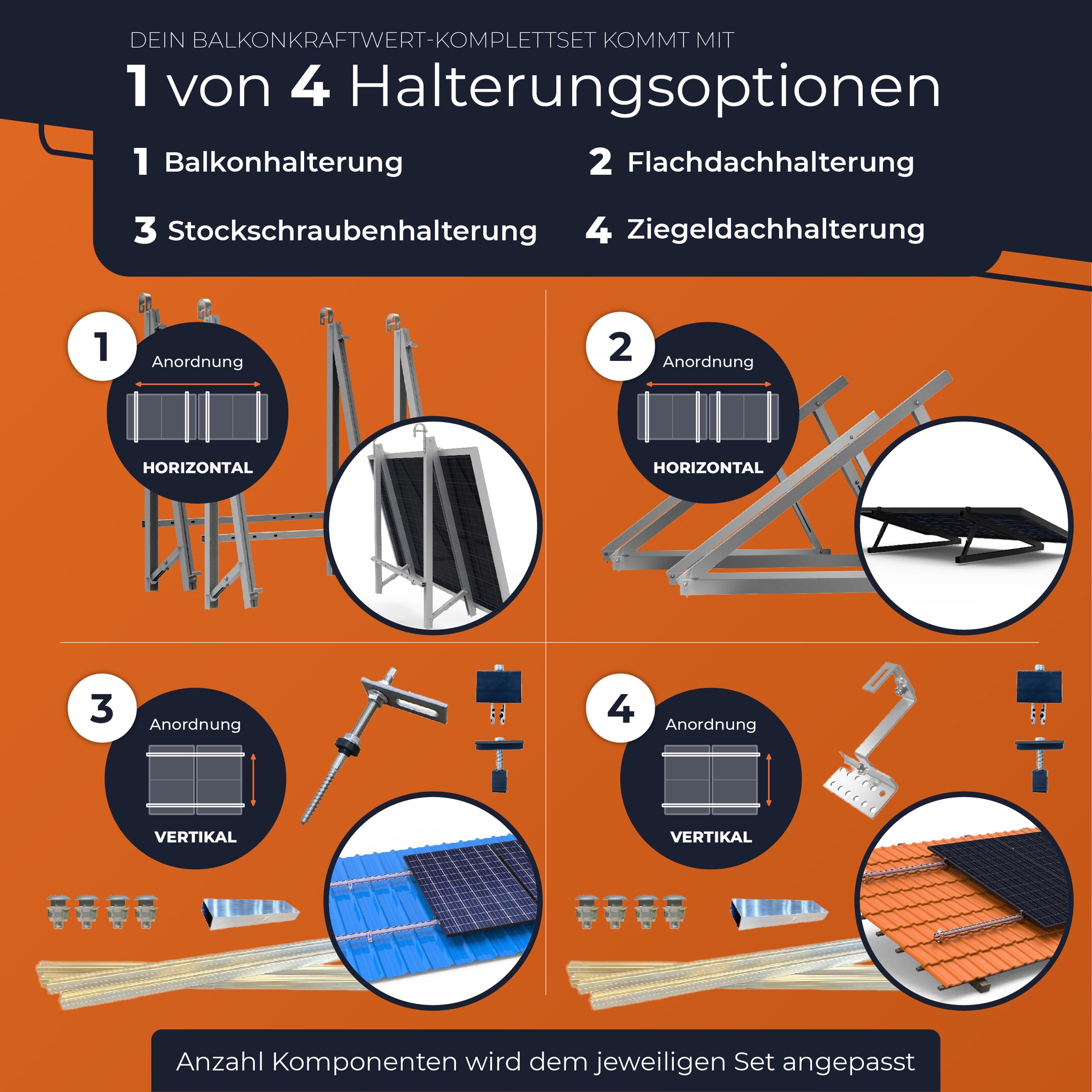 DEIN BALKONKRAFTWERT-KOMPLETTSET KOMMT MIT

1 von 4 Halterungsoptionen

1 Balkonhalterung

2 Flachdachhalterung

3 Stockschraubenhalterung

4 Ziegeldachhalterung

1

Anordnung

HORIZONTAL

2

Anordnung

HORIZONTAL

3

Anordnung

VERTIKAL

4

Anordnung

VERTIKAL

Anzahl Komponenten wird dem jeweiligen Set angepasst