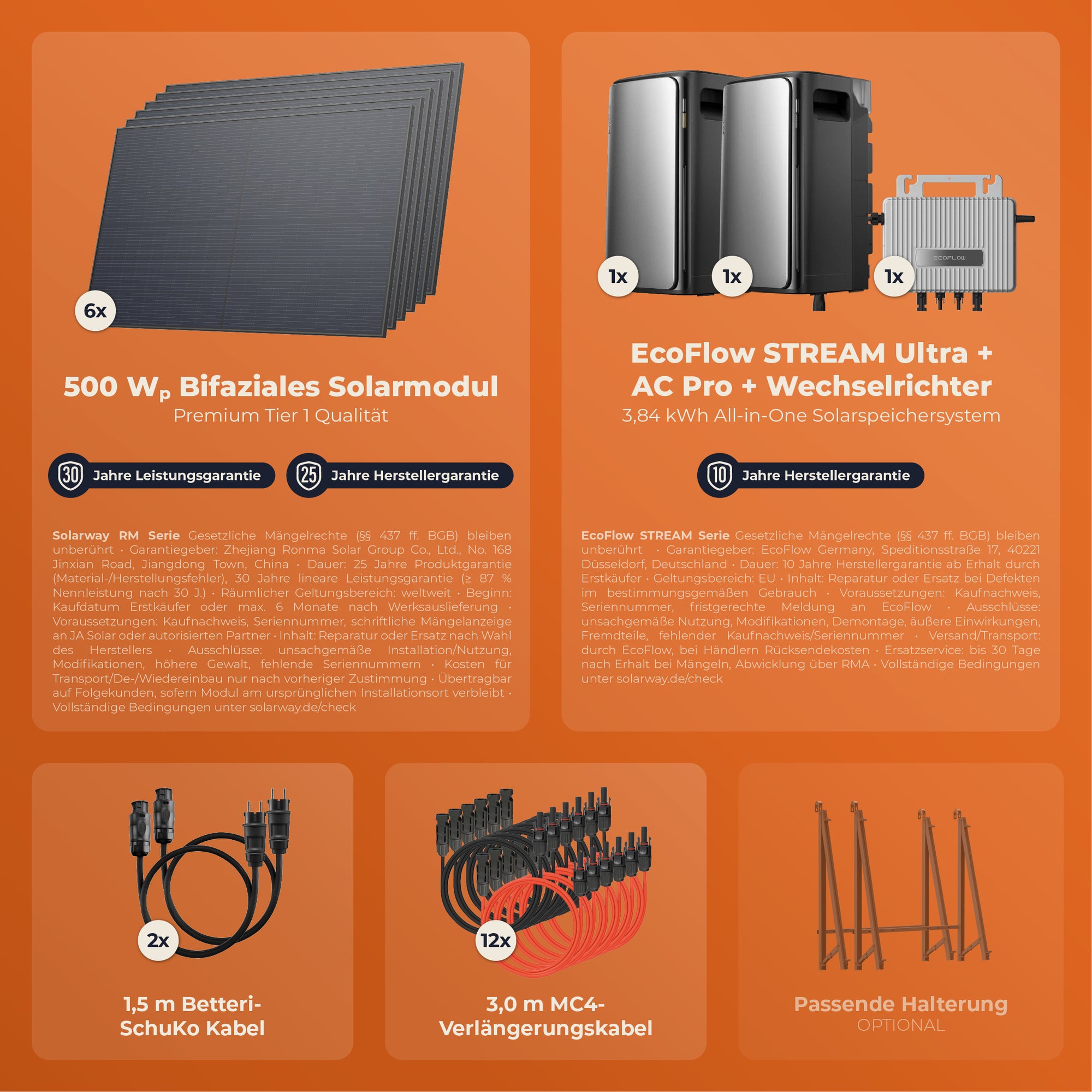 6x

500 $W_p$ Bifaziales Solarmodul
Premium Tier 1 Qualität

30 Jahre Leistungsgarantie
25 Jahre Herstellergarantie

Solarway RM Serie Gesetzliche Mängelrechte (§§ 437 ff. BGB) bleiben unberührt · Garantiegeber: Zhejiang Ronma Solar Group Co., Ltd., No. 168 Jinxian Road, Jiangdong Town, China · Dauer: 25 Jahre Produktgarantie (Material-/Herstellungsfehler), 30 Jahre lineare Leistungsgarantie (≥ 87 % Nennleistung nach 30 J.) · Räumlicher Geltungsbereich: weltweit · Beginn: Kaufdatum Erstkäufer oder max. 6 Monate nach Werksauslieferung · Voraussetzungen: Kaufnachweis, Seriennummer, schriftliche Mängelanzeige an JA Solar oder autorisierten Partner · Inhalt: Reparatur oder Ersatz nach Wahl des Herstellers · Ausschlüsse: unsachgemäße Installation/Nutzung, Modifikationen, höhere Gewalt, fehlende Seriennummern · Kosten für Transport/De-/Wiedereinbau nur nach vorheriger Zustimmung · Übertragbar auf Folgekunden, sofern Modul am ursprünglichen Installationsort verbleibt · Vollständige Bedingungen unter solarway.de/check

1x
1x
1x
ECOFLOW

EcoFlow STREAM Ultra + AC Pro + Wechselrichter
3,84 kWh All-in-One Solarspeichersystem

10 Jahre Herstellergarantie

EcoFlow STREAM Serie Gesetzliche Mängelrechte (§§ 437 ff. BGB) bleiben unberührt · Garantiegeber: EcoFlow Germany, Speditionsstraße 17, 40221 Düsseldorf, Deutschland · Dauer: 10 Jahre Herstellergarantie ab Erhalt durch Erstkäufer · Geltungsbereich: EU · Inhalt: Reparatur oder Ersatz bei Defekten im bestimmungsgemäßen Gebrauch · Voraussetzungen: Kaufnachweis, Seriennummer, fristgerechte Meldung an EcoFlow · Ausschlüsse: unsachgemäße Nutzung, Modifikationen, Demontage, äußere Einwirkungen, Fremdteile, fehlender Kaufnachweis/Seriennummer · Versand/Transport: durch EcoFlow, bei Händlern Rücksendekosten · Ersatzservice: bis 30 Tage nach Erhalt bei Mängeln, Abwicklung über RMA · Vollständige Bedingungen unter solarway.de/check

2x
1,5 m Betteri-SchuKo Kabel

12x
3,0 m MC4-Verlängerungskabel

Passende Halterung
OPTIONAL